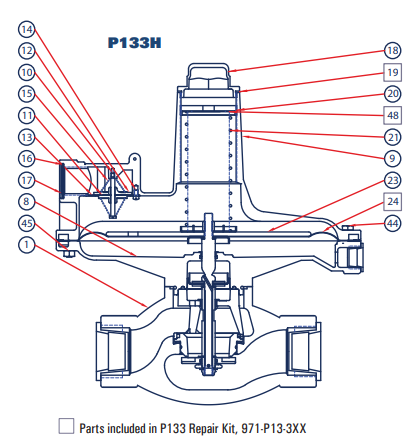 P133H

14
12
10
15
11
13
16
17
8
45
1

18
19
20
48
21
9
23
24
44

Parts included in P133 Repair Kit, 971-P13-3XX